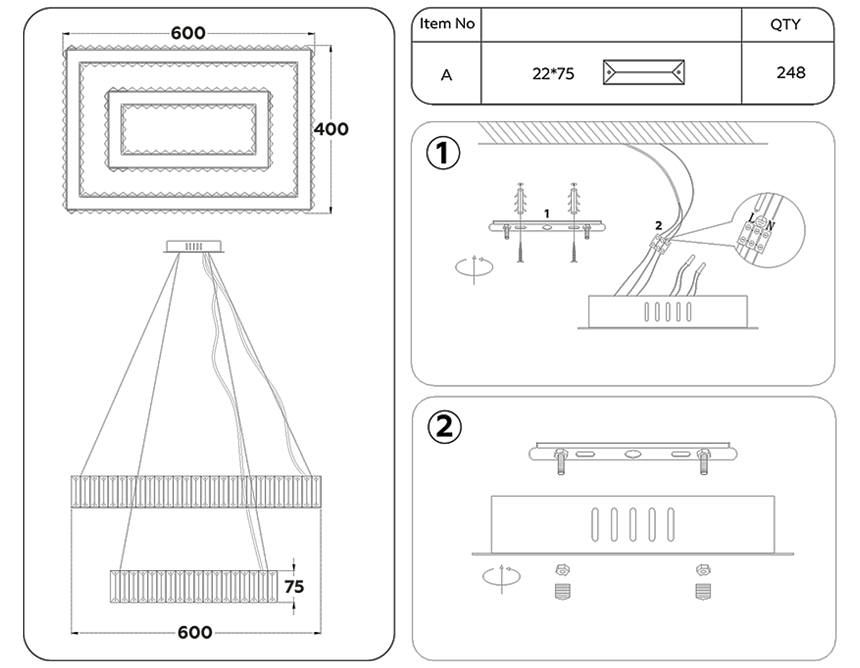 600

400

75

600

| Item No | | QTY |
|---|---|---|
| A | 22*75 | 248 |

1

1

2

L N

2